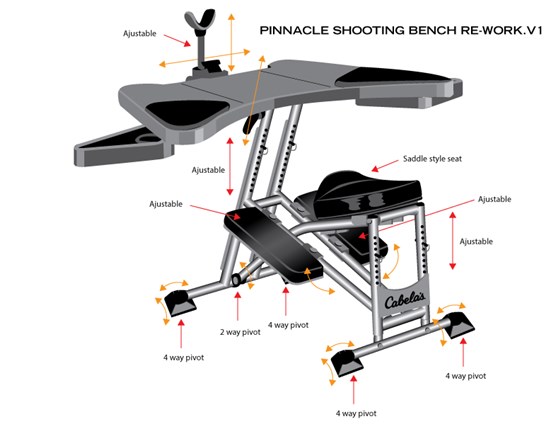 PINNACLE SHOOTING BENCH RE-WORK.V1

Ajustable

Ajustable

Saddle style seat

Ajustable

Ajustable

Ajustable

Cabela's

2 way pivot

4 way pivot

4 way pivot

4 way pivot

4 way pivot